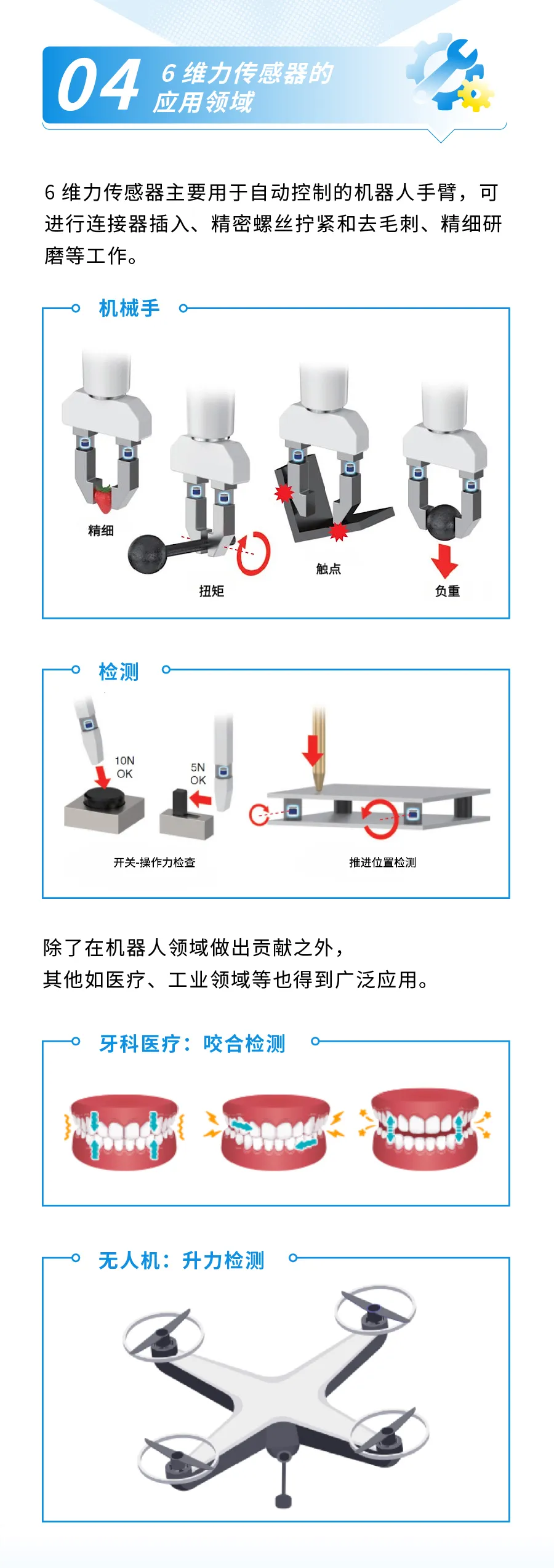 04 6 维力传感器的应用领域

6 维力传感器主要用于自动控制的机器人手臂，可进行连接器插入、精密螺丝拧紧和去毛刺、精细研磨等工作。

机械手

精细

扭矩

触点

负重

检测

10N OK

5N OK

开关-操作力检查

推进位置检测

除了在机器人领域做出贡献之外，其他如医疗、工业领域等也得到广泛应用。

牙科医疗：咬合检测

无人机：升力检测